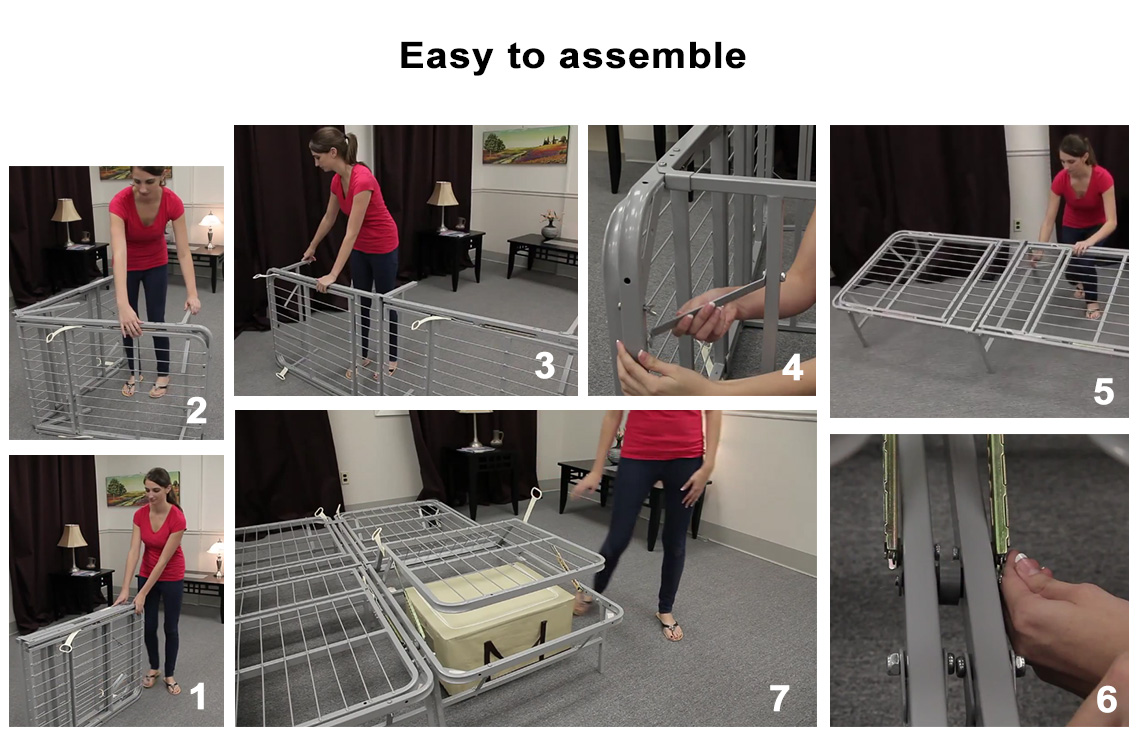 Easy to assemble

2

3

4

5

1

7

6